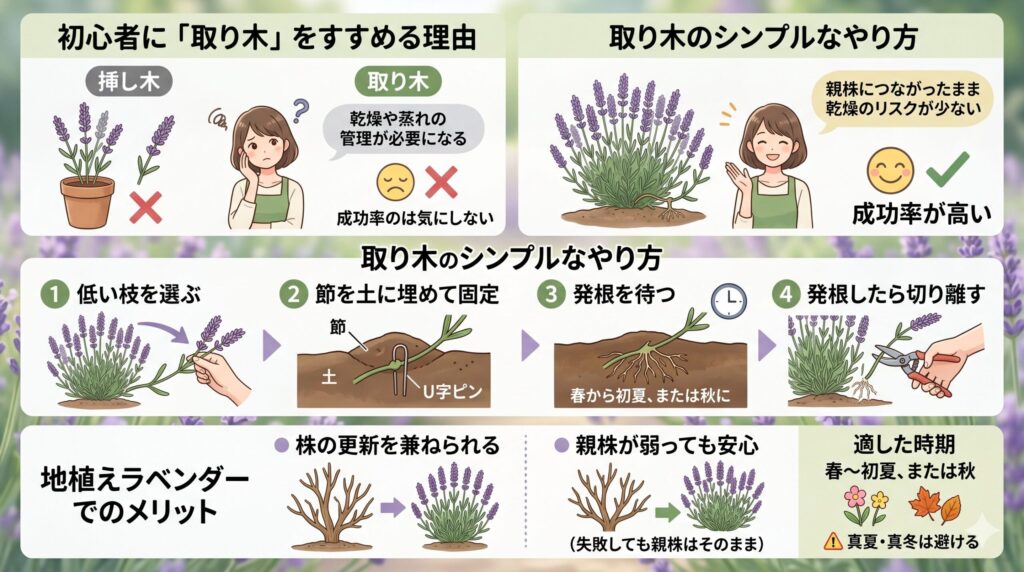 初心者に「取り木」をすすめる理由

挿し木

取り木

乾燥や蒸れの管理が必要になる

成功率のは気にしない

取り木のシンプルなやり方

親株につながったまま乾燥のリスクが少ない

成功率が高い

取り木のシンプルなやり方

1 低い枝を選ぶ

2 節を土に埋めて固定

節

土

U字ピン

3 発根を待つ

春から初夏、または秋に

4 発根したら切り離す

地植えラベンダーでのメリット

株の更新を兼ねられる

親株が弱っても安心

(失敗しても親株はそのまま)

適した時期
春〜初夏、または秋

真夏・真冬は避ける