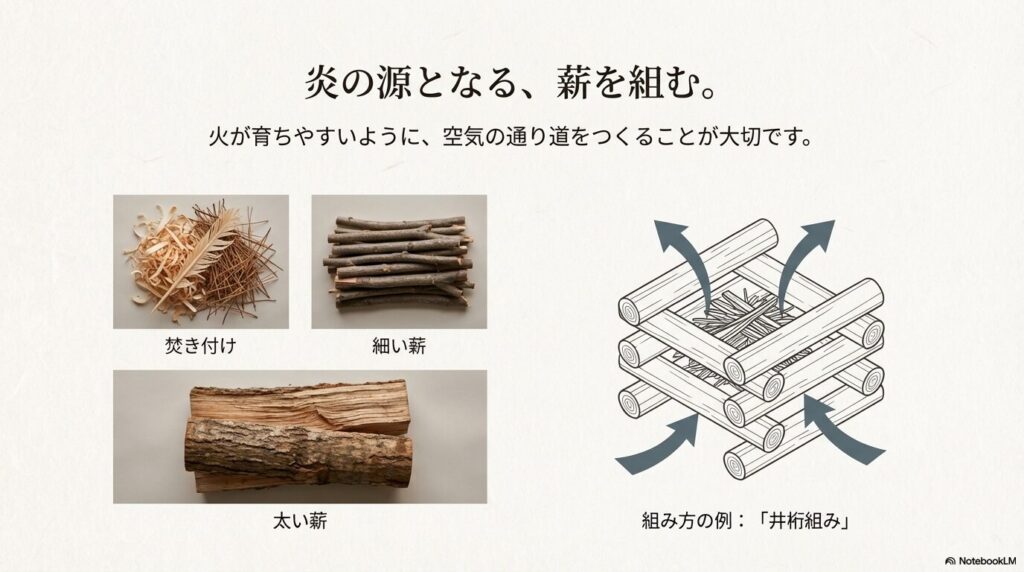 炎の源となる、薪を組む。

火が育ちやすいように、空気の通り道をつくることが大切です。

焚き付け

細い薪

太い薪

組み方の例：「井桁組み」

NotebookLM