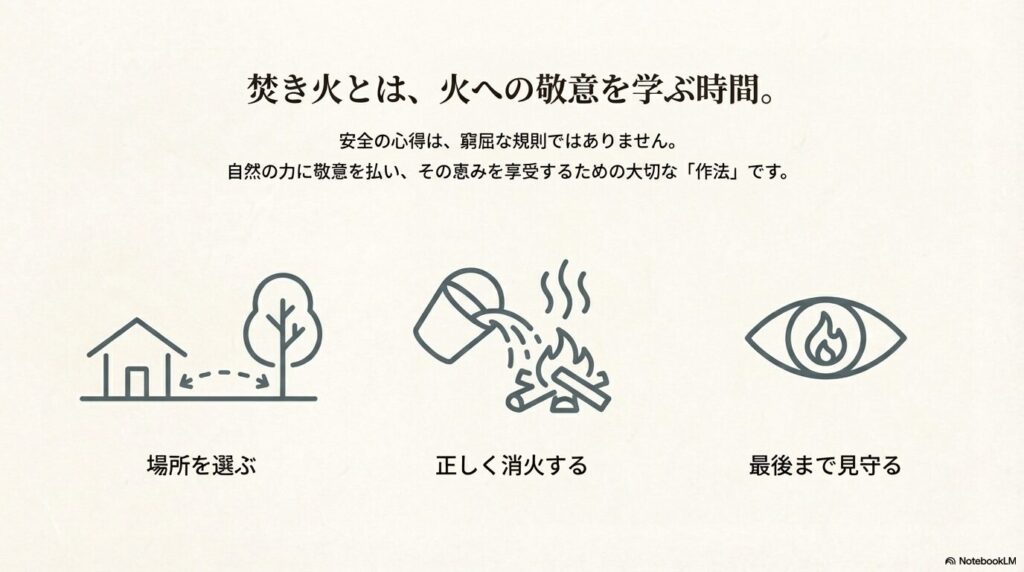 焚き火とは、火への敬意を学ぶ時間。

安全の心得は、窮屈な規則ではありません。
自然の力に敬意を払い、その恵みを享受するための大切な「作法」です。

場所を選ぶ

正しく消火する

最後まで見守る

NotebookLM