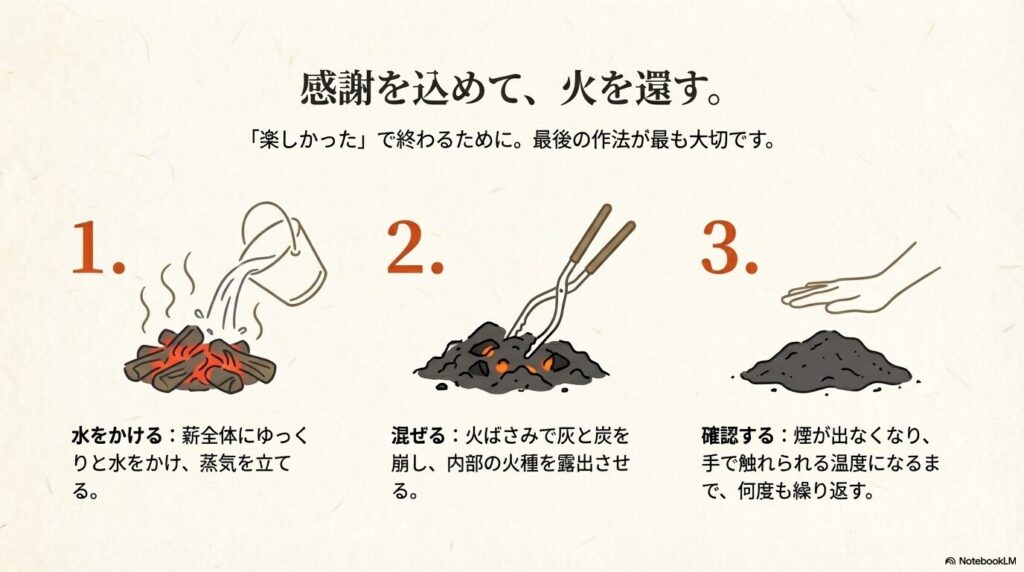 感謝を込めて、火を還す。

「楽しかった」で終わるために。最後の作法が最も大切です。

1.

水をかける：薪全体にゆっくりと水をかけ、蒸気を立てる。

2.

混ぜる：火ばさみで灰と炭を崩し、内部の火種を露出させる。

3.

確認する：煙が出なくなり、手で触れられる温度になるまで、何度も繰り返す。

NotebookLM